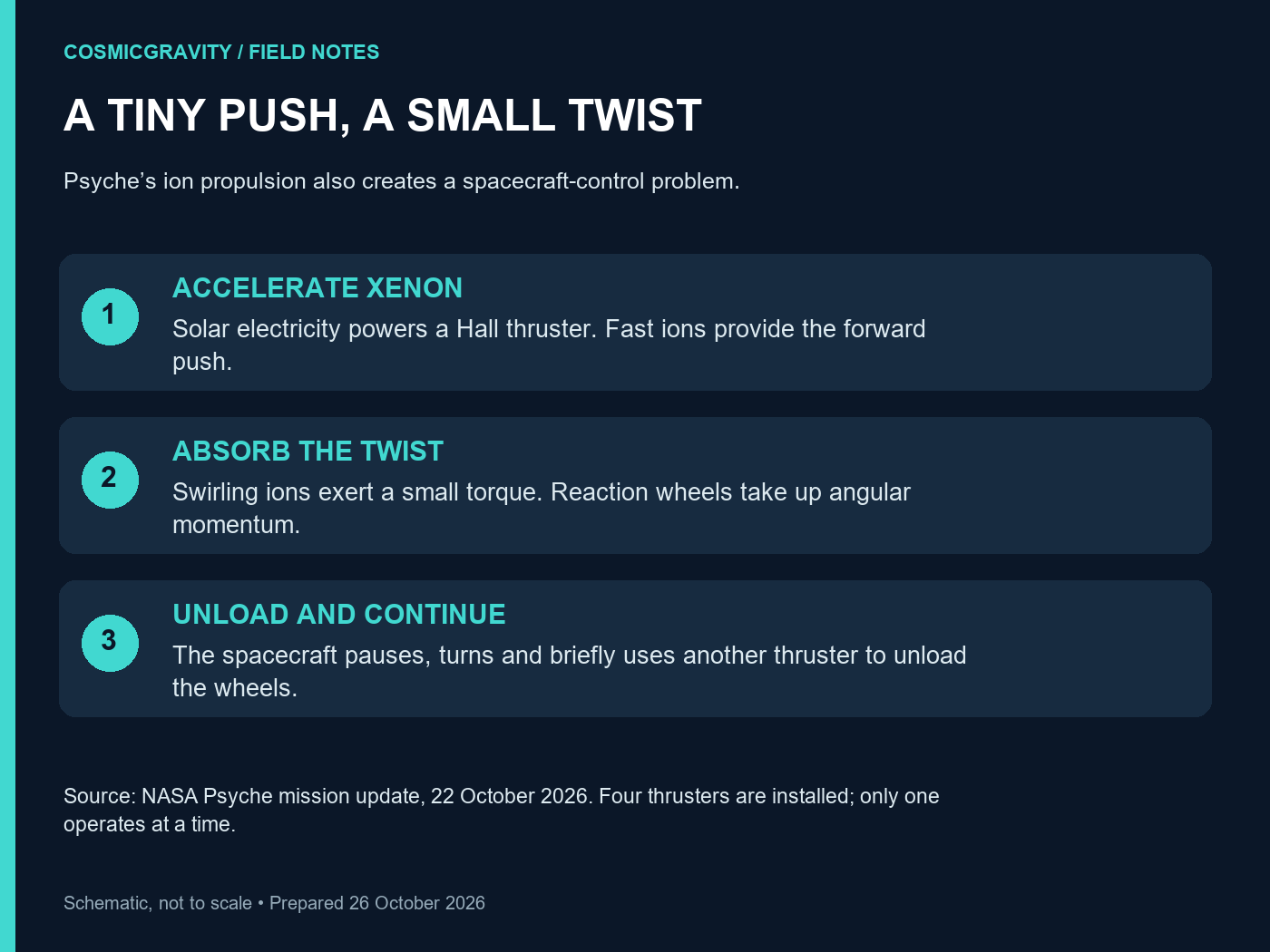 COSMICGRAVITY / FIELD NOTES

A TINY PUSH, A SMALL TWIST

Psyche's ion propulsion also creates a spacecraft-control problem.

1

ACCELERATE XENON

Solar electricity powers a Hall thruster. Fast ions provide the forward push.

2

ABSORB THE TWIST

Swirling ions exert a small torque. Reaction wheels take up angular momentum.

3

UNLOAD AND CONTINUE

The spacecraft pauses, turns and briefly uses another thruster to unload the wheels.

Source: NASA Psyche mission update, 22 October 2026. Four thrusters are installed; only one operates at a time.

Schematic, not to scale • Prepared 26 October 2026